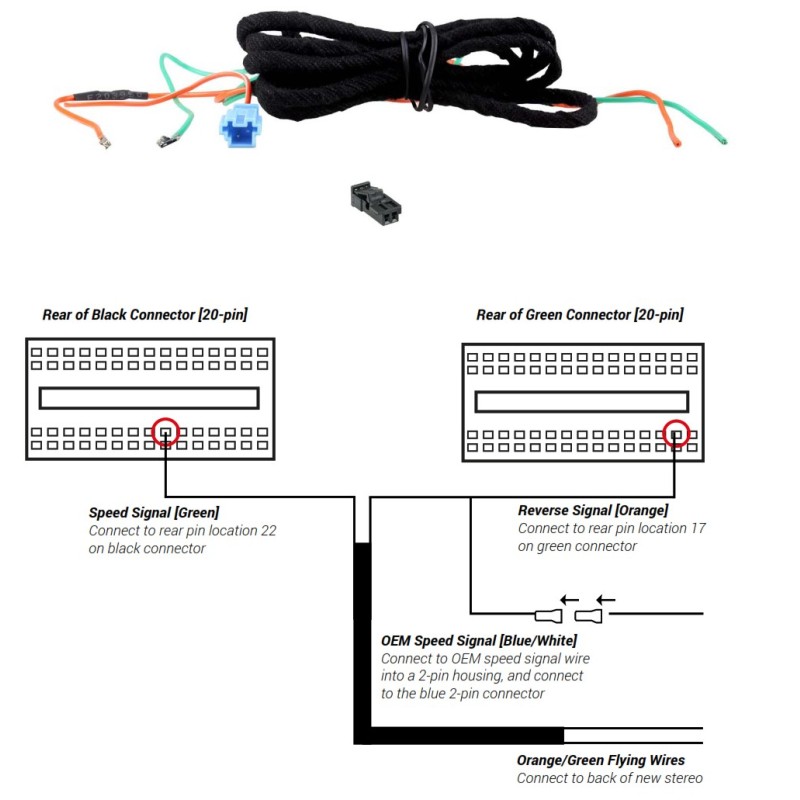 Rear of Black Connector [20-pin]

Rear of Green Connector [20-pin]

Speed Signal [Green]
Connect to rear pin location 22 on black connector

Reverse Signal [Orange]
Connect to rear pin location 17 on green connector

OEM Speed Signal [Blue/White]
Connect to OEM speed signal wire into a 2-pin housing, and connect to the blue 2-pin connector

Orange/Green Flying Wires
Connect to back of new stereo