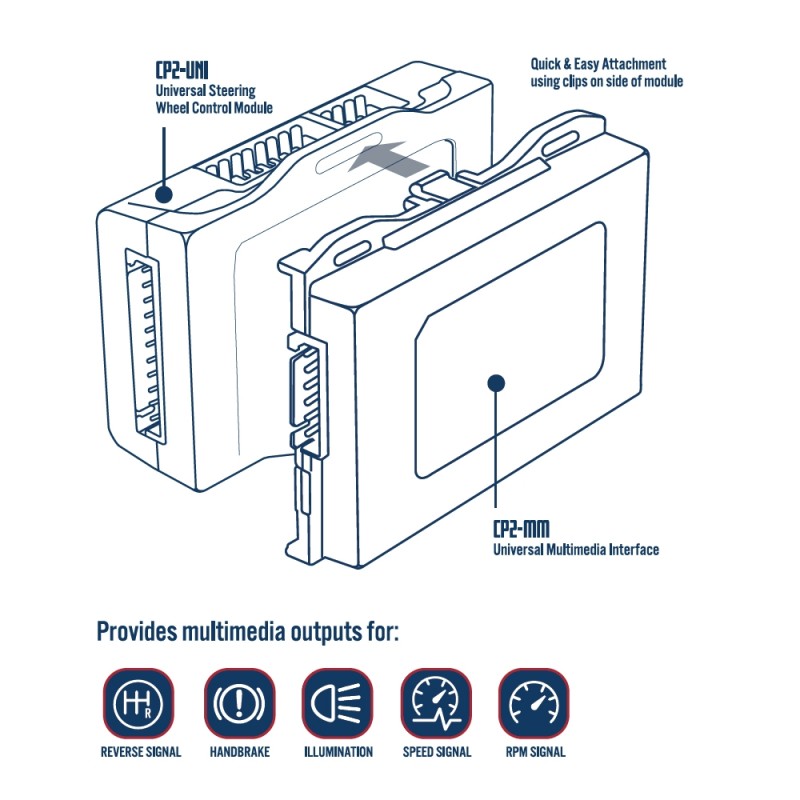 CP2-UNI
Universal Steering Wheel Control Module

Quick & Easy Attachment using clips on side of module

CP2-MM
Universal Multimedia Interface

Provides multimedia outputs for:

R

REVERSE SIGNAL

HANDBRAKE

ILLUMINATION

SPEED SIGNAL

RPM SIGNAL