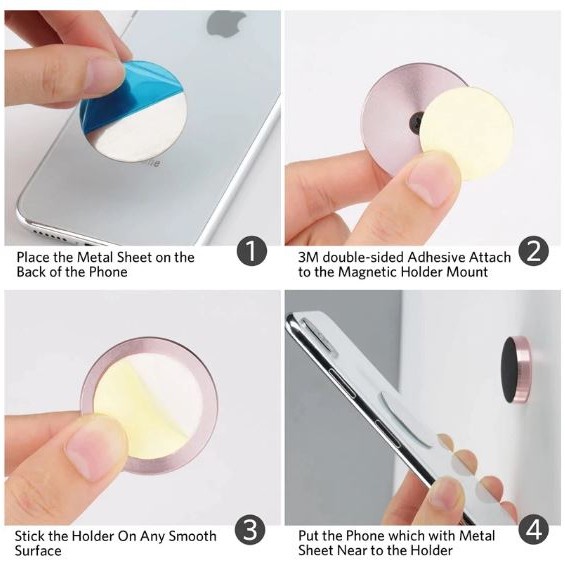 Place the Metal Sheet on the Back of the Phone

1

3M double-sided Adhesive Attach to the Magnetic Holder Mount

2

Stick the Holder On Any Smooth Surface

3

Put the Phone which with Metal Sheet Near to the Holder

4