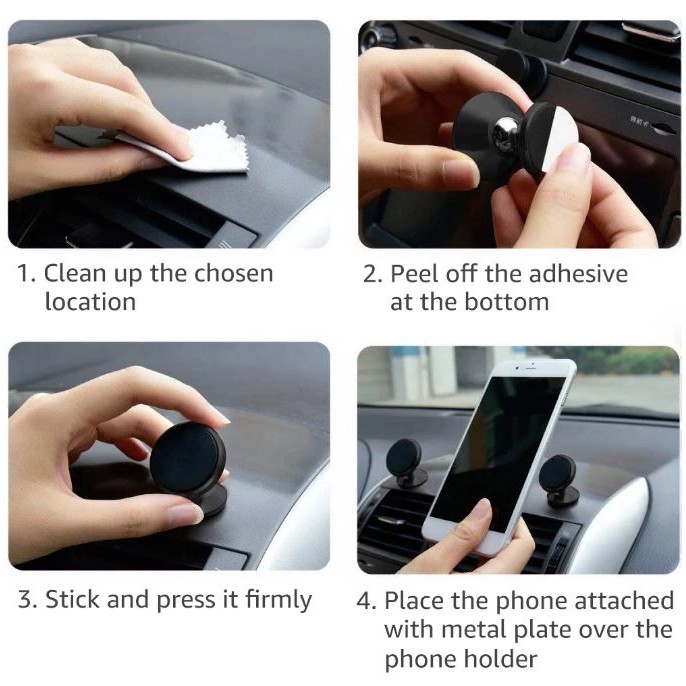 1. Clean up the chosen location

2. Peel off the adhesive at the bottom

3. Stick and press it firmly

4. Place the phone attached with metal plate over the phone holder