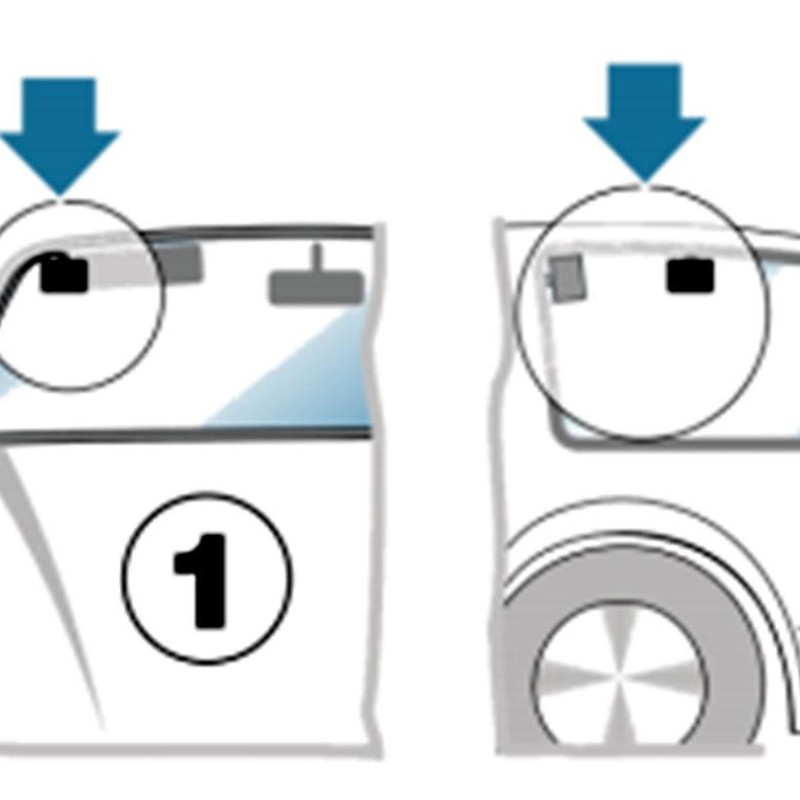 1